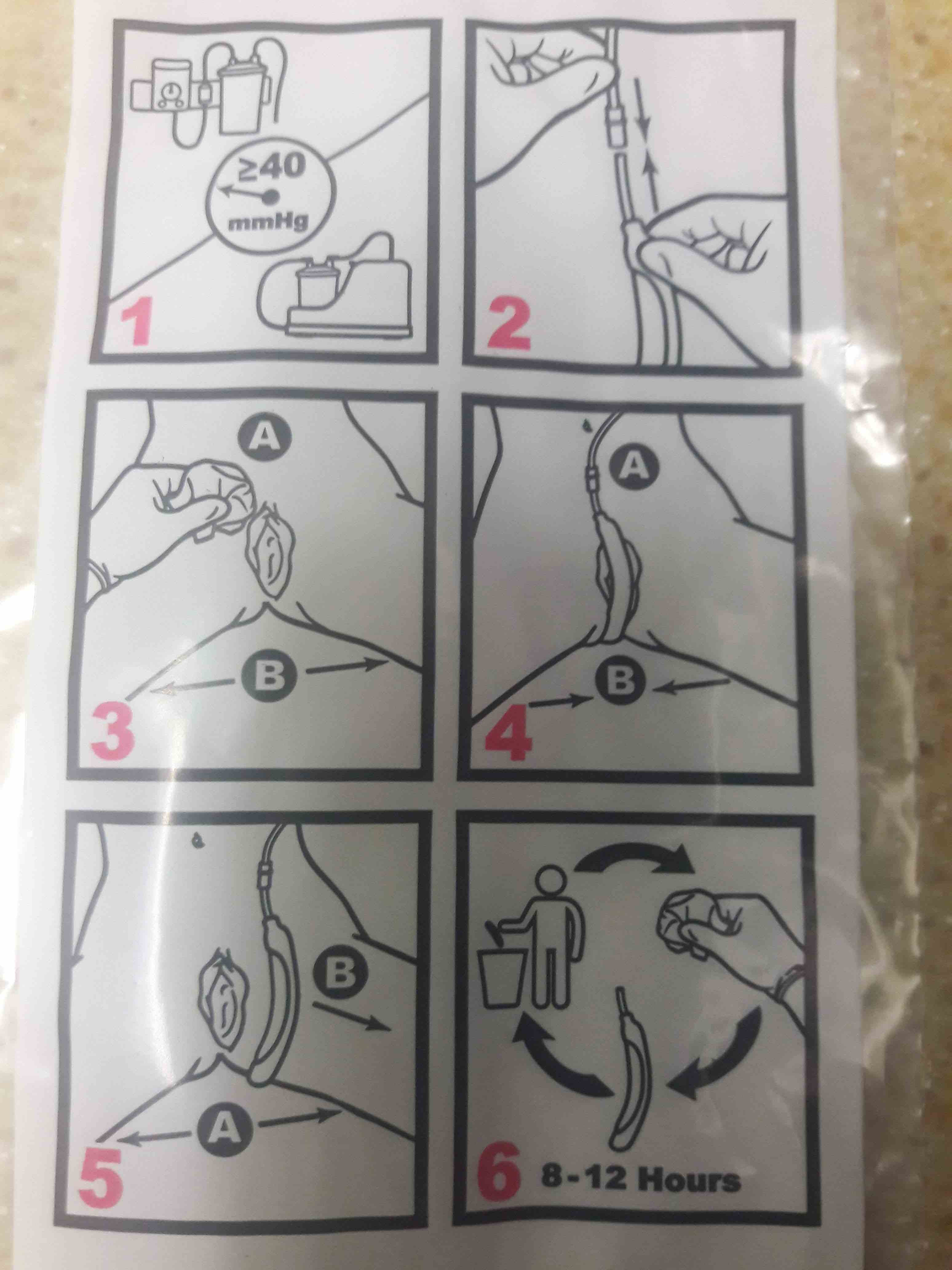 $\geq 40$
mmHg
1

2

A
B
3

A
B
4

B
A
5

6 8 - 12 Hours